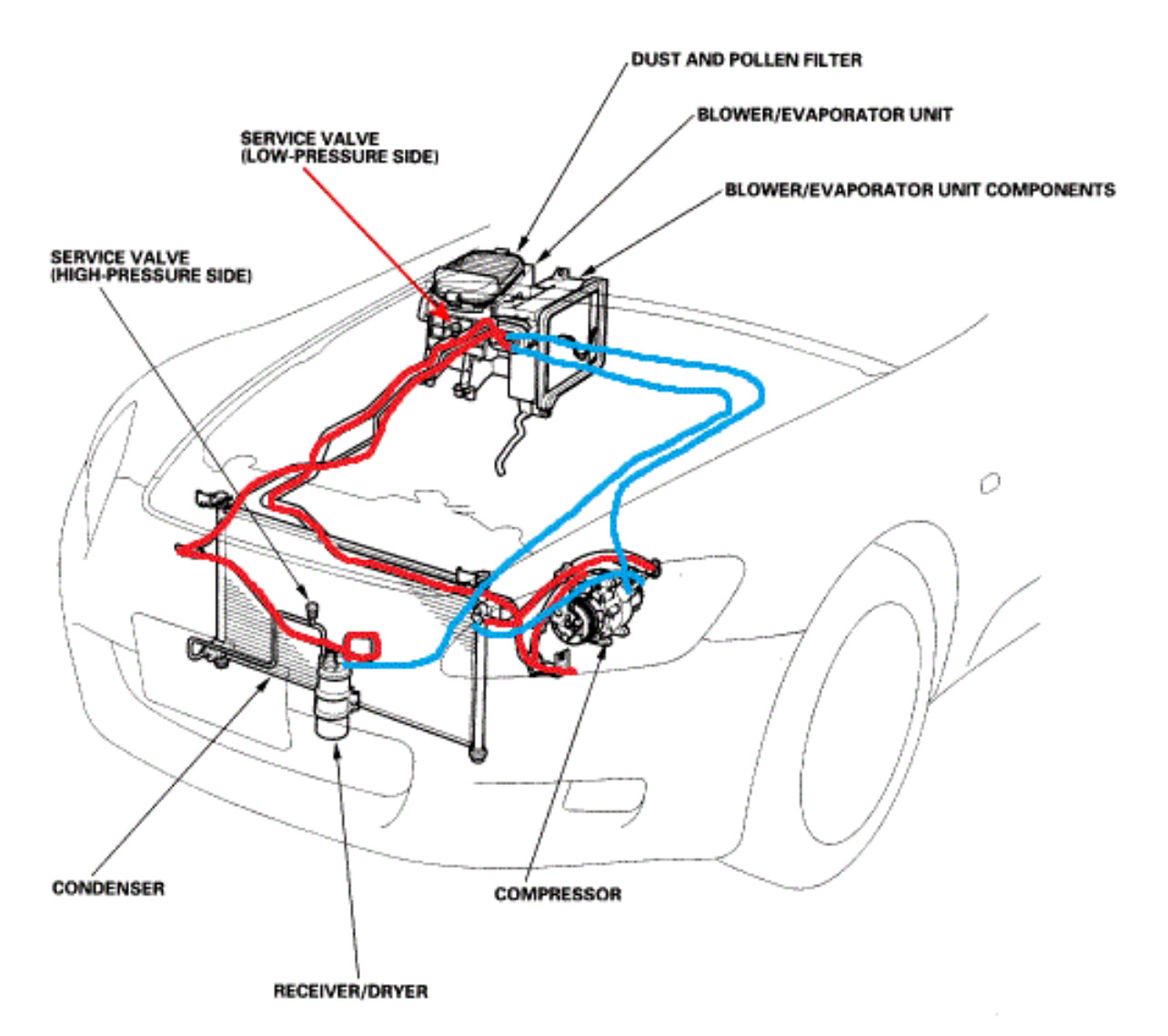 DUST AND POLLEN FILTER

BLOWER/EVAPORATOR UNIT

SERVICE VALVE
(LOW-PRESSURE SIDE)

BLOWER/EVAPORATOR UNIT COMPONENTS

SERVICE VALVE
(HIGH-PRESSURE SIDE)

CONDENSER

COMPRESSOR

RECEIVER/DRYER